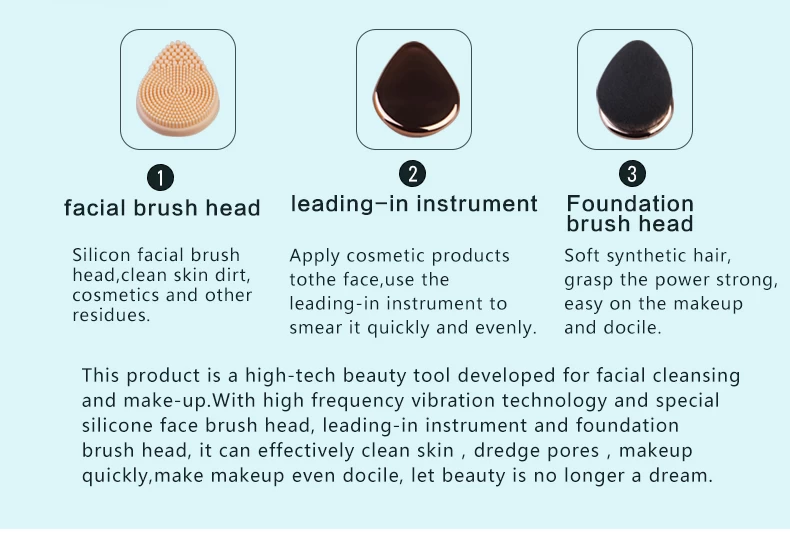 1
facial brush head

Silicon facial brush head,clean skin dirt, cosmetics and other residues.

2
leading-in instrument

Apply cosmetic products tothe face,use the leading-in instrument to smear it quickly and evenly.

3
Foundation brush head

Soft synthetic hair, grasp the power strong, easy on the makeup and docile.

This product is a high-tech beauty tool developed for facial cleansing and make-up.With high frequency vibration technology and special silicone face brush head, leading-in instrument and foundation brush head, it can effectively clean skin , dredge pores , makeup quickly,make makeup even docile, let beauty is no longer a dream.